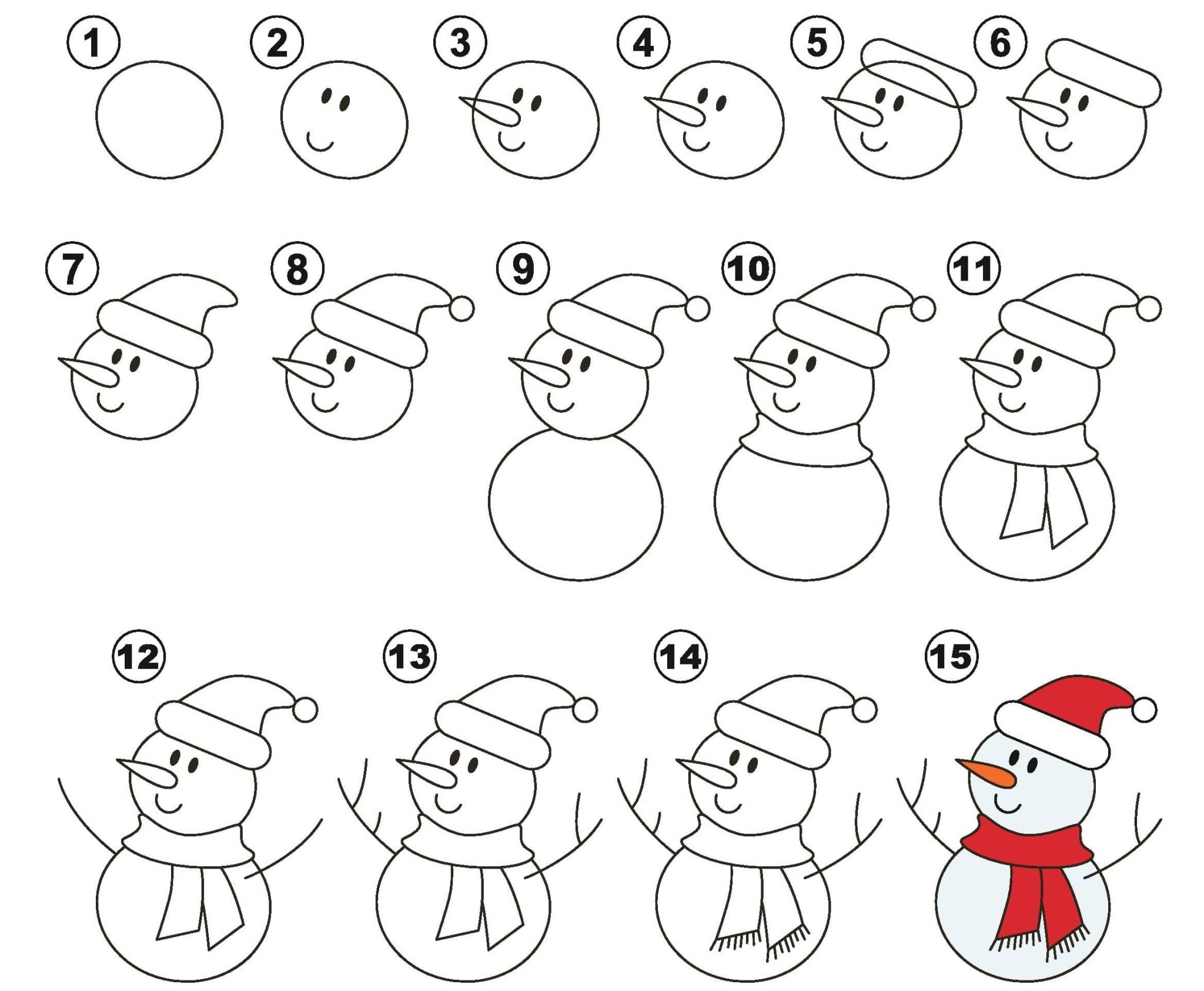 1 2 3 4 5 6

7 8 9 10 11

12 13 14 15